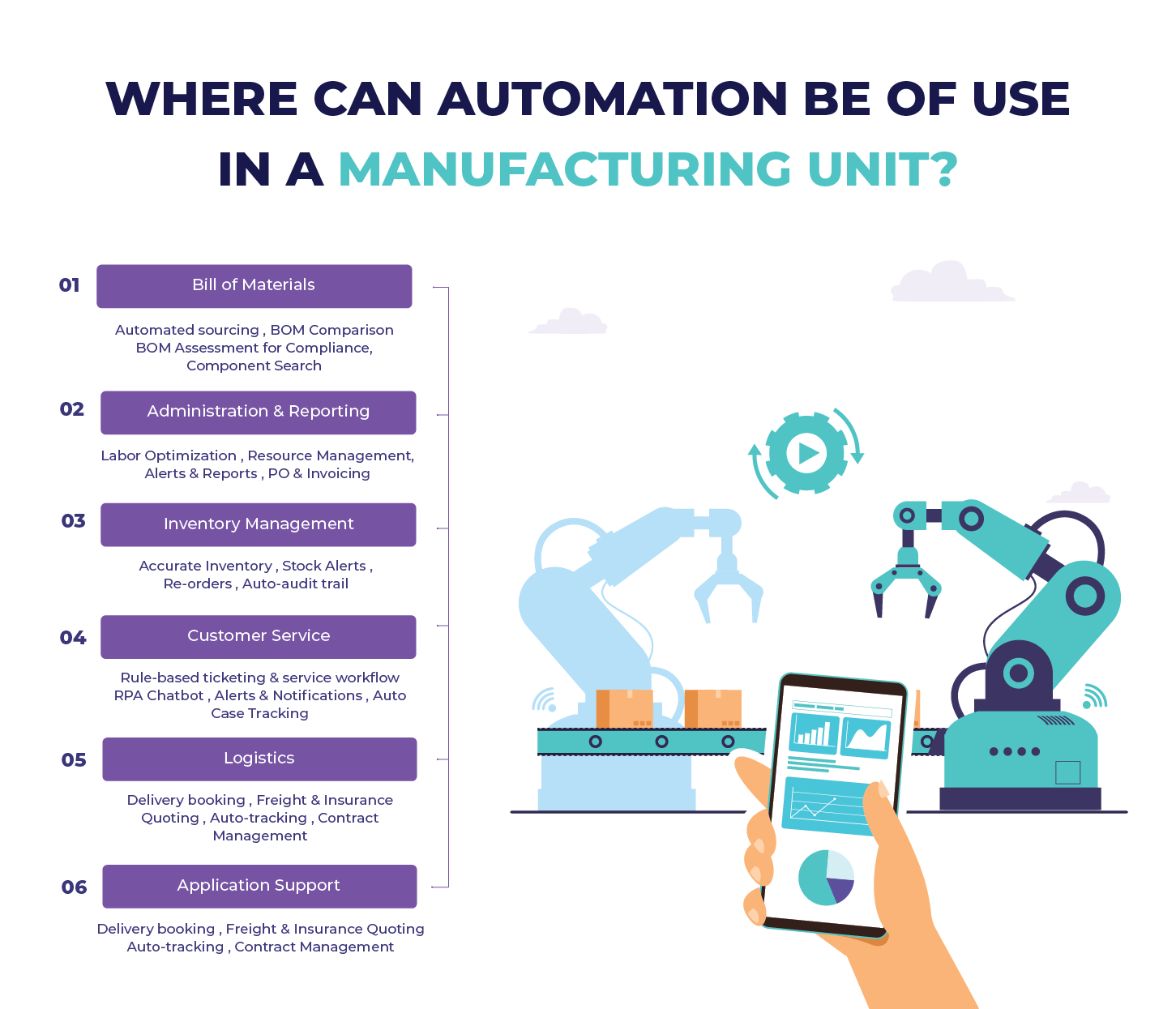 WHERE CAN AUTOMATION BE OF USE IN A MANUFACTURING UNIT?

01
Bill of Materials
Automated sourcing , BOM Comparison BOM Assessment for Compliance, Component Search

02
Administration & Reporting
Labor Optimization , Resource Management, Alerts & Reports , PO & Invoicing

03
Inventory Management
Accurate Inventory , Stock Alerts , Re-orders , Auto-audit trail

04
Customer Service
Rule-based ticketing & service workflow RPA Chatbot , Alerts & Notifications , Auto Case Tracking

05
Logistics
Delivery booking , Freight & Insurance Quoting , Auto-tracking , Contract Management

06
Application Support
Delivery booking , Freight & Insurance Quoting Auto-tracking , Contract Management