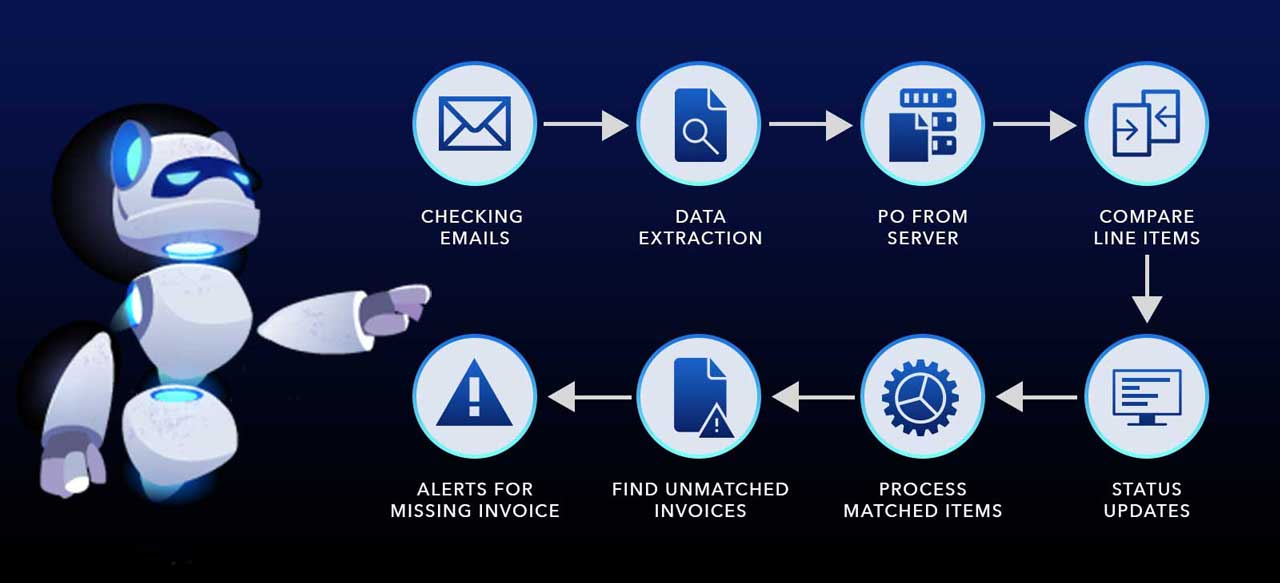 CHECKING EMAILS

DATA EXTRACTION

PO FROM SERVER

COMPARE LINE ITEMS

STATUS UPDATES

PROCESS MATCHED ITEMS

FIND UNMATCHED INVOICES

ALERTS FOR MISSING INVOICE